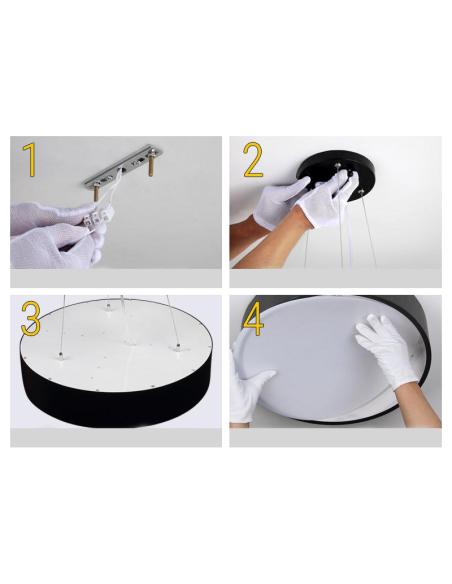 1

2

3

4