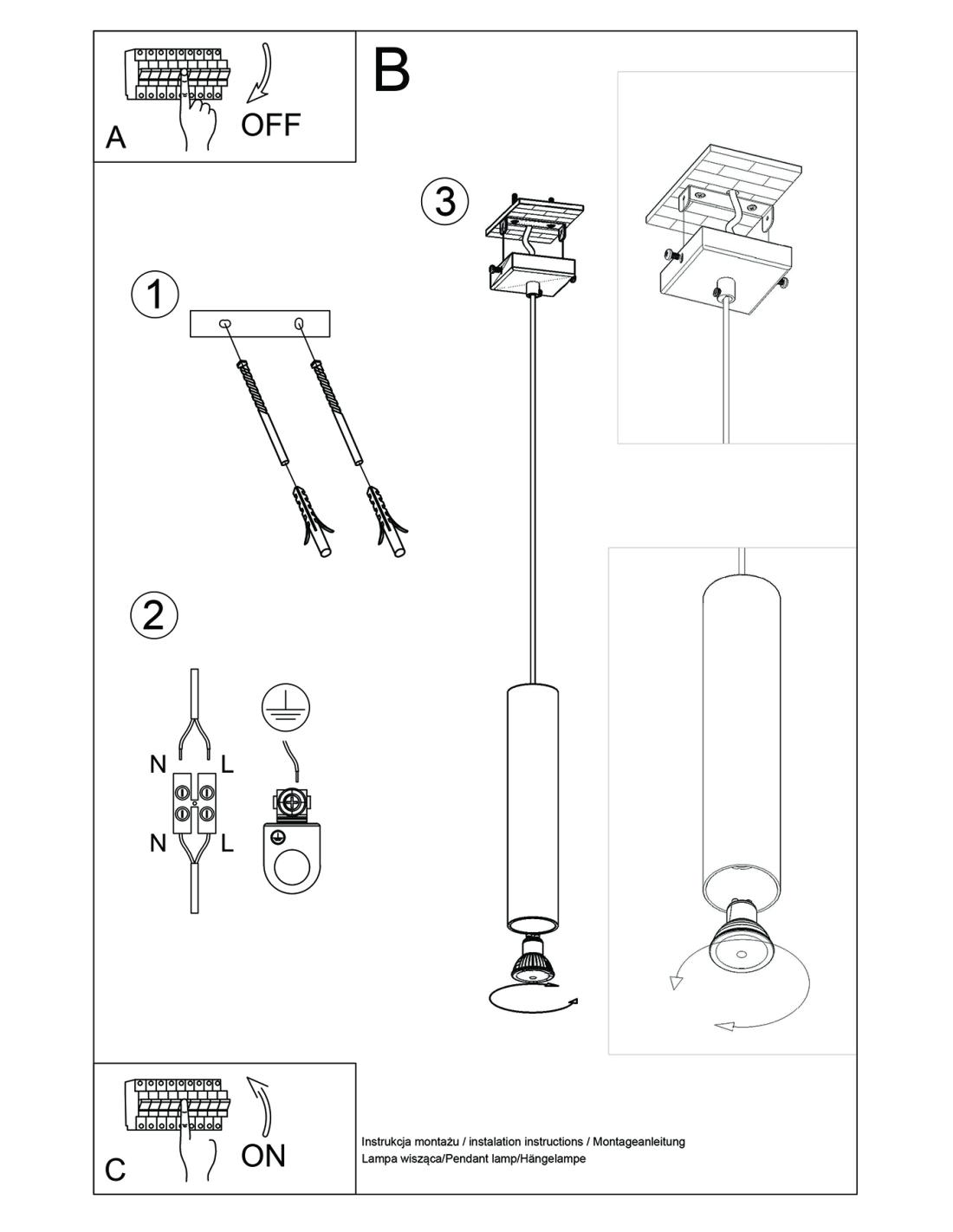 A

OFF

B

1

2

N L

N L

3

C

ON

Instrukcja montażu / instalation instructions / Montageanleitung
Lampa wisząca/Pendant lamp/Hängelampe