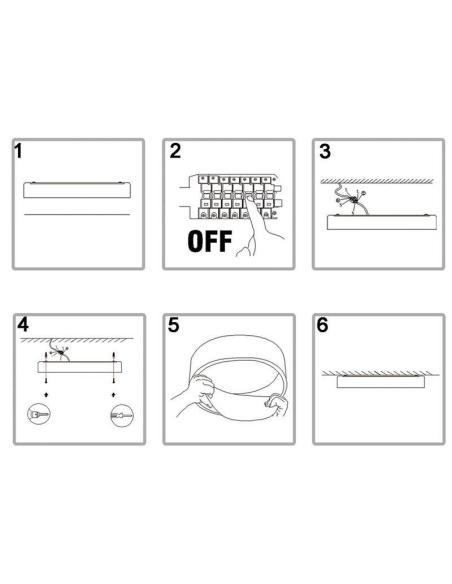 1

2

OFF

3

4

5

6