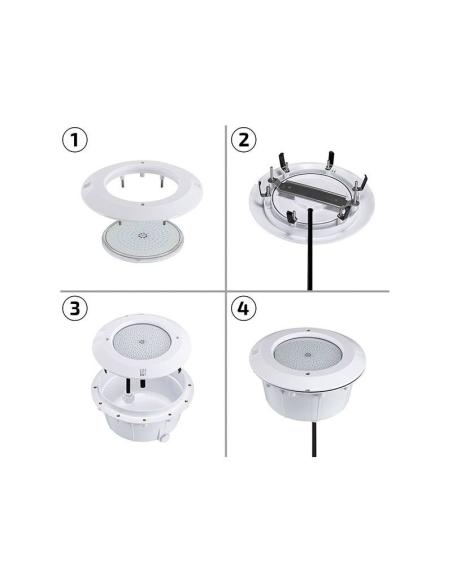 1

2

3

4