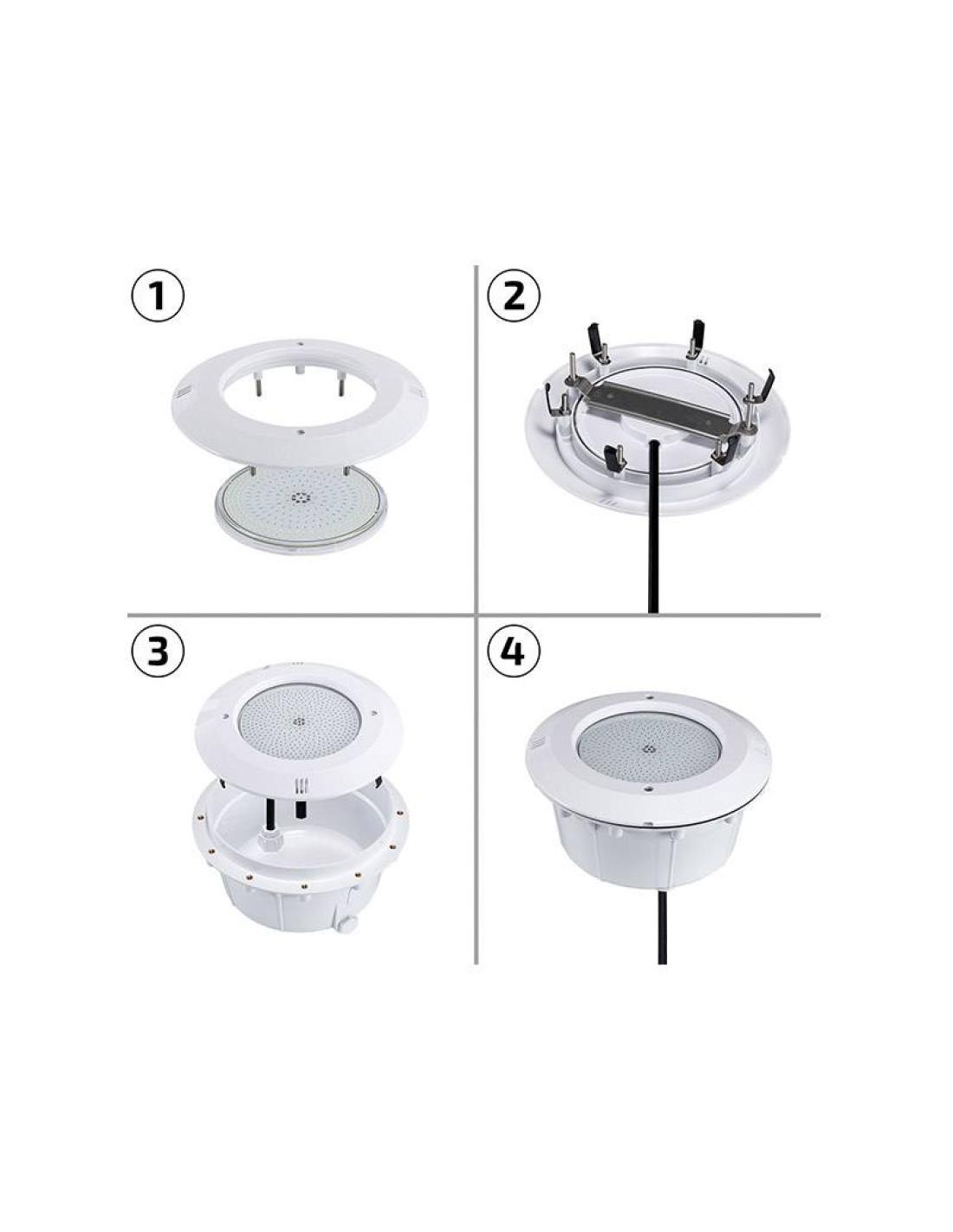 1

2

3

4