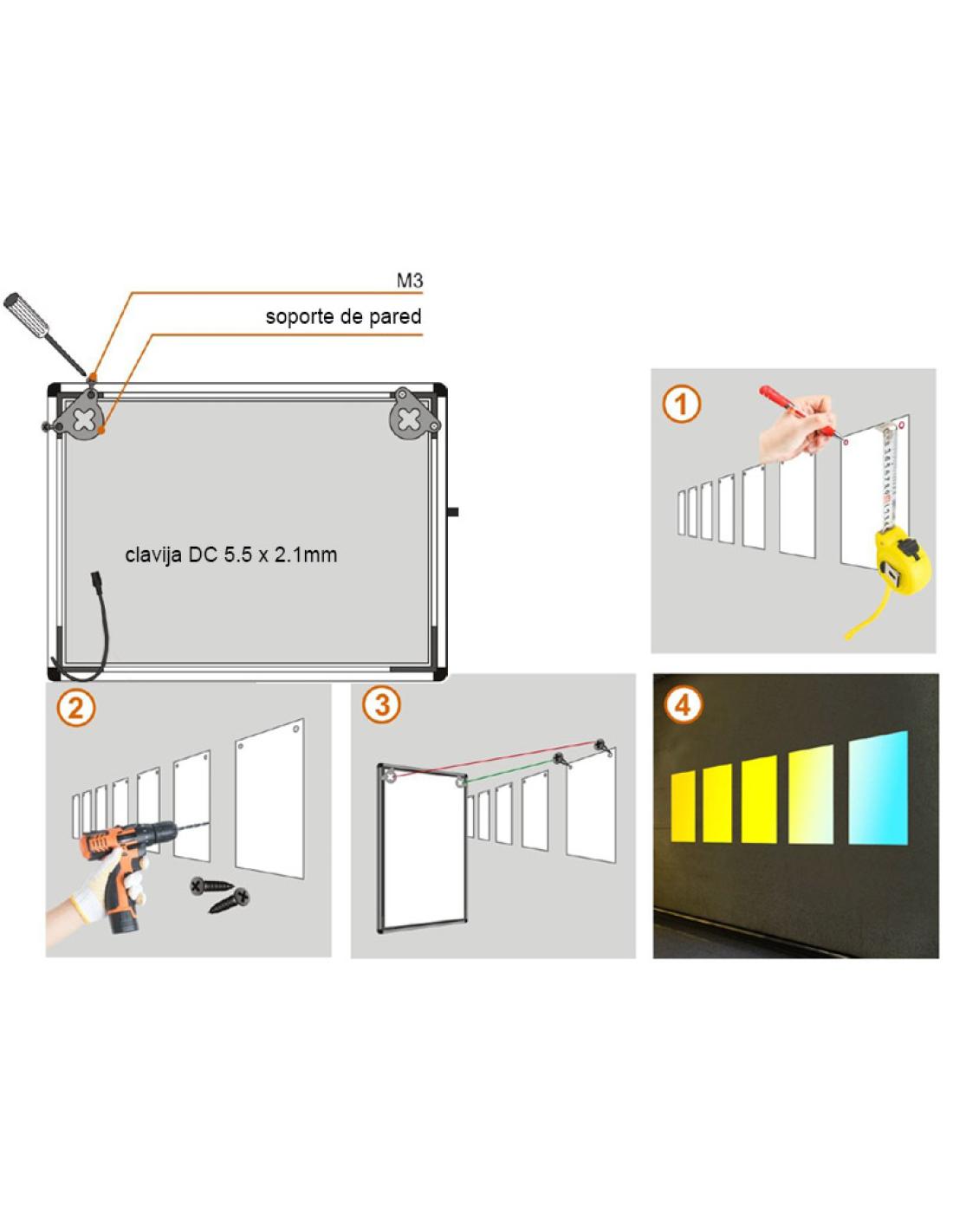 M3

soporte de pared

clavija DC 5.5 x 2.1mm

1

2

3

4