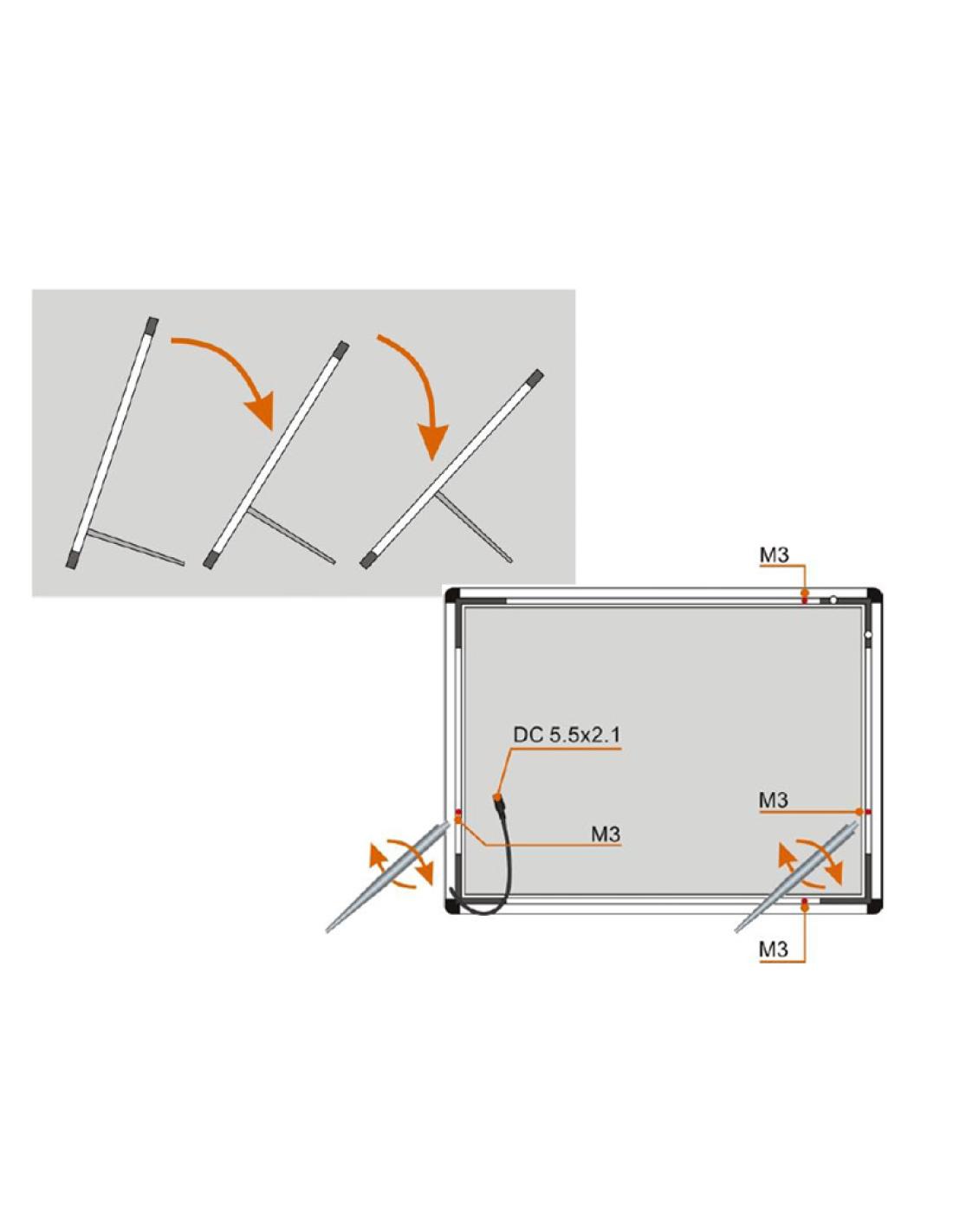 M3

DC 5.5x2.1

M3

M3

M3