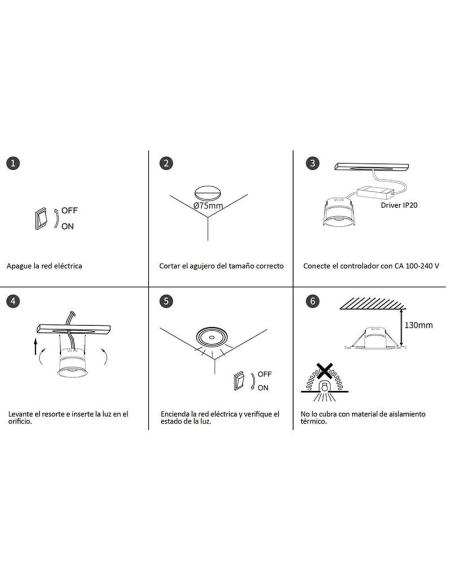 1

OFF
ON

Apague la red eléctrica

2

Ø75mm

Cortar el agujero del tamaño correcto

3

Driver IP20

Conecte el controlador con CA 100-240 V

4

Levante el resorte e inserte la luz en el orificio.

5

OFF
ON

Encienda la red eléctrica y verifique el estado de la luz.

6

130mm

No lo cubra con material de aislamiento térmico.