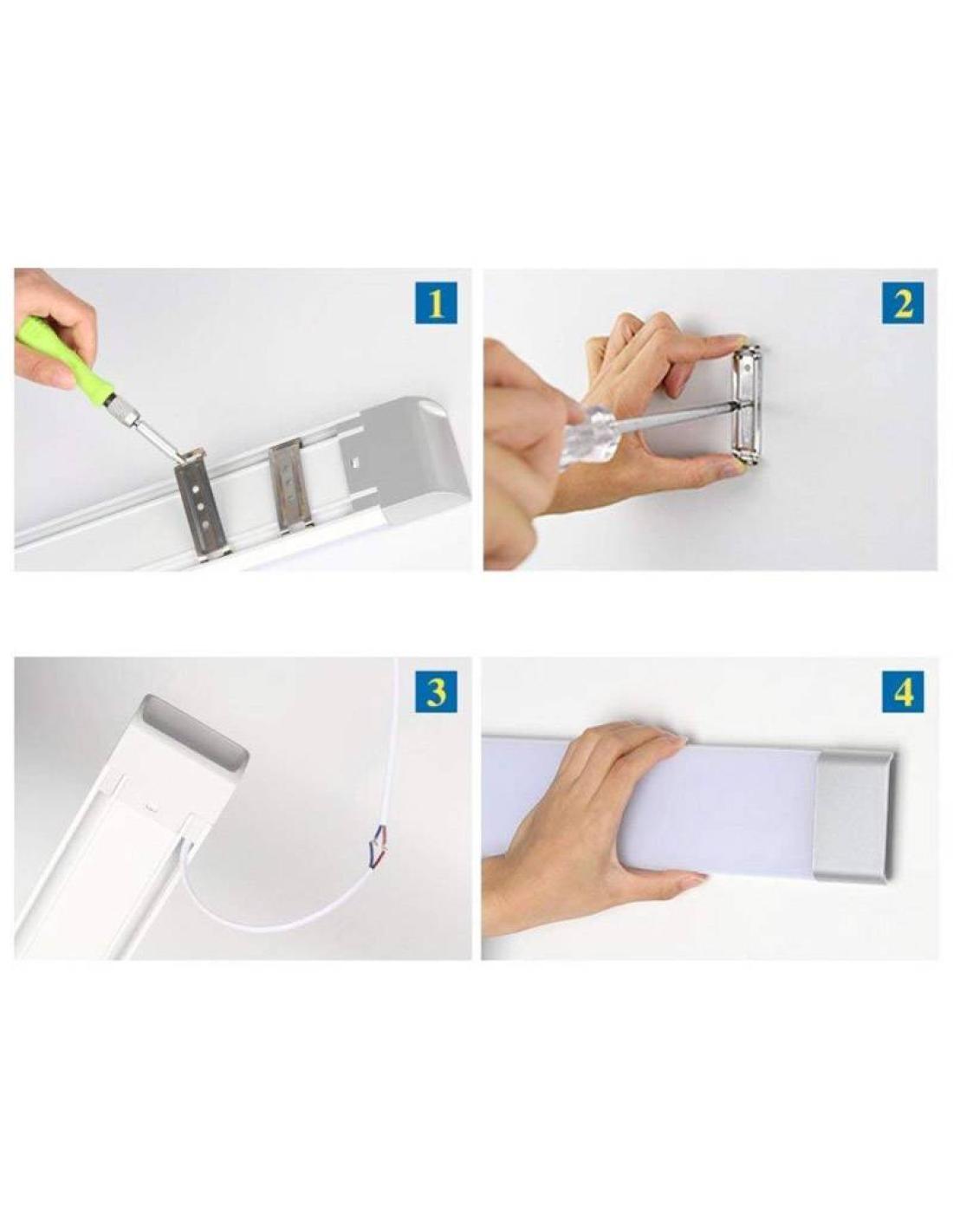 1

2

3

4