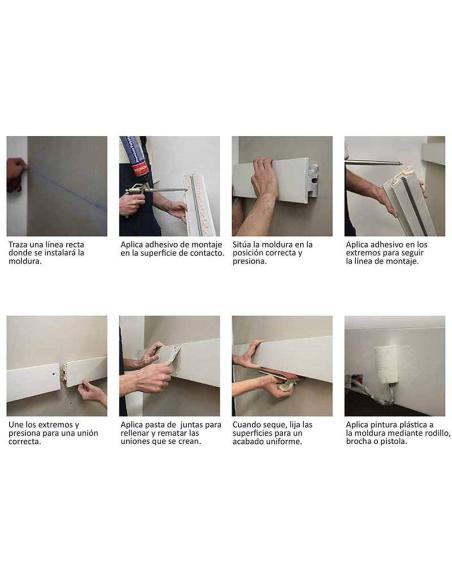 Traza una línea recta donde se instalará la moldura.

Aplica adhesivo de montaje en la superficie de contacto.

Sitúa la moldura en la posición correcta y presiona.

Aplica adhesivo en los extremos para seguir la línea de montaje.

Une los extremos y presiona para una unión correcta.

Aplica pasta de juntas para rellenar y rematar las uniones que se crean.

Cuando seque, lija las superficies para un acabado uniforme.

Aplica pintura plástica a la moldura mediante rodillo, brocha o pistola.