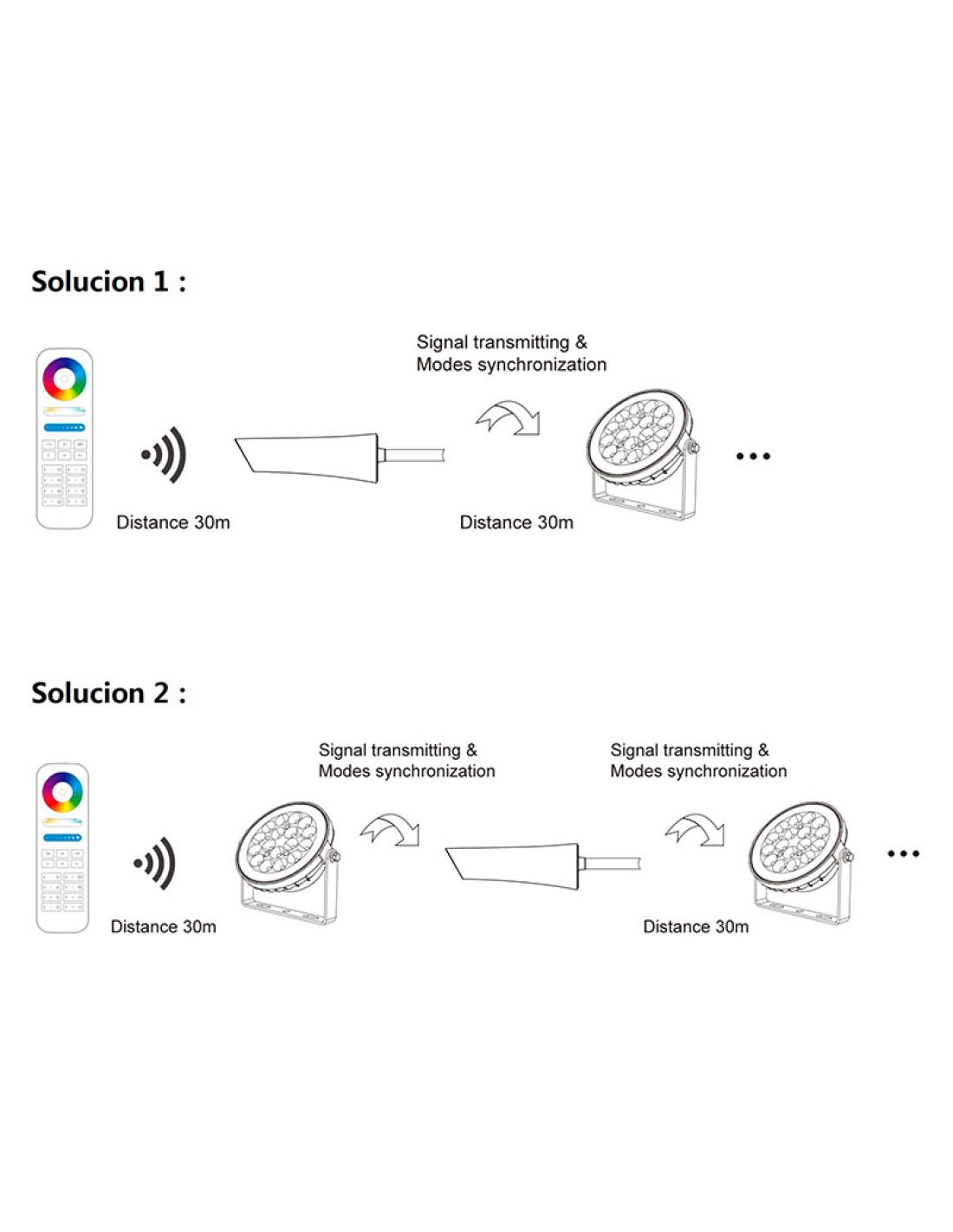 Solucion 1 :

Signal transmitting & Modes synchronization

Distance 30m

Distance 30m

...

Solucion 2 :

Signal transmitting & Modes synchronization

Signal transmitting & Modes synchronization

Distance 30m

Distance 30m

...