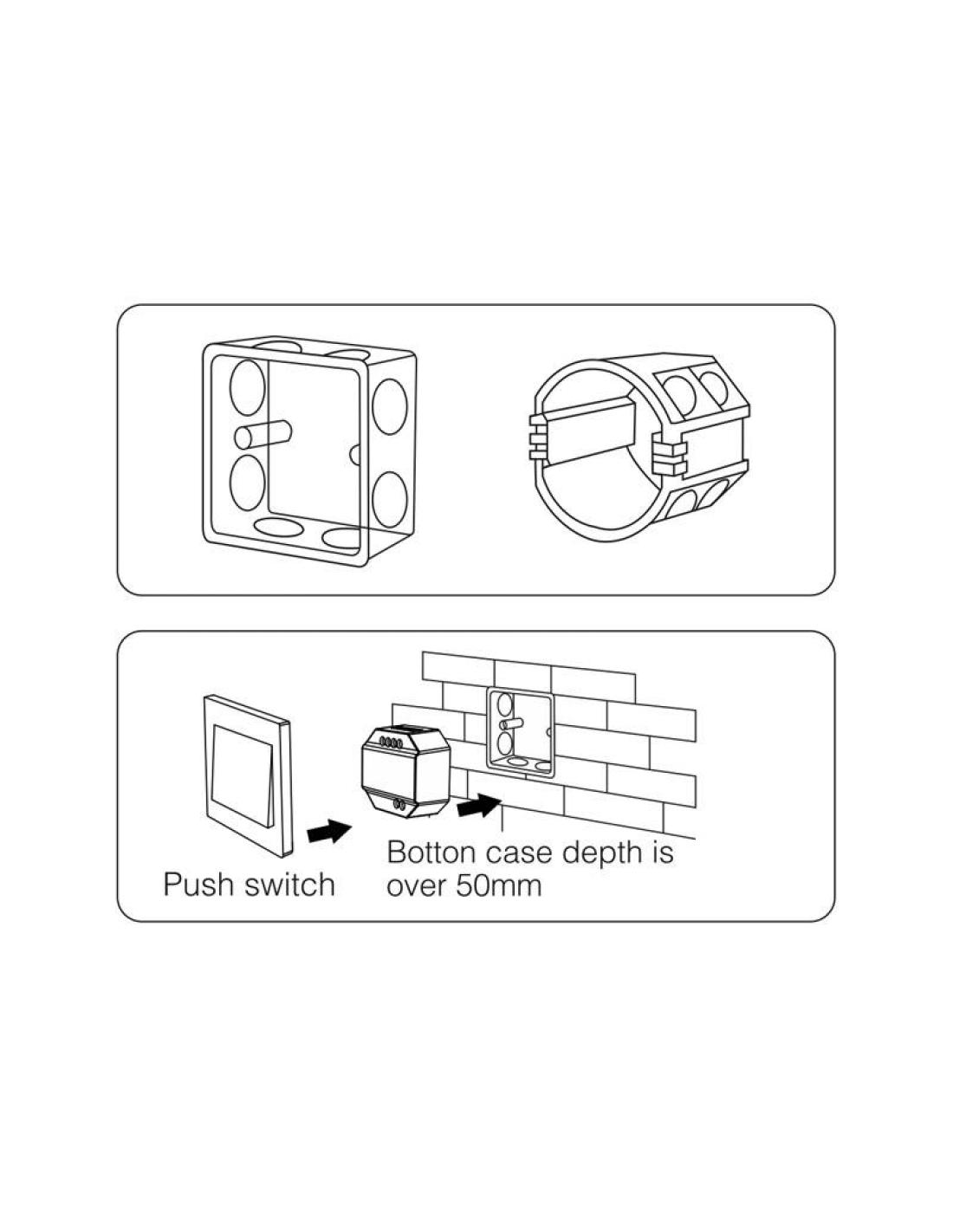 Push switch

Botton case depth is over 50mm