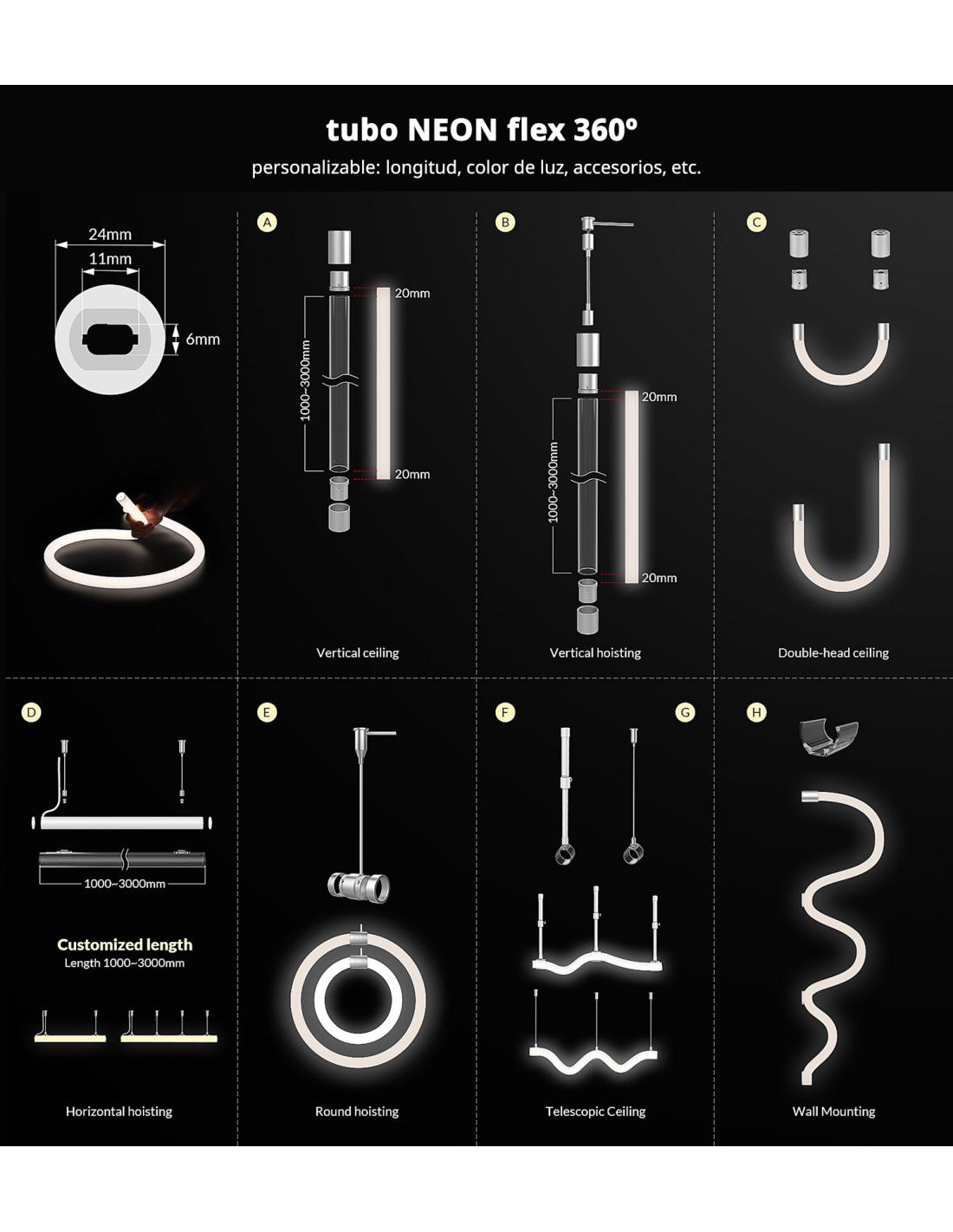 tubo NEON flex 360º

personalizable: longitud, color de luz, accesorios, etc.

24mm
11mm
6mm

A

20mm
1000~3000mm
20mm

Vertical ceiling

B

20mm
1000~3000mm
20mm

Vertical hoisting

C

Double-head ceiling

D

1000~3000mm

Customized length
Length 1000~3000mm

Horizontal hoisting

E

Round hoisting

F

G

Telescopic Ceiling

H

Wall Mounting