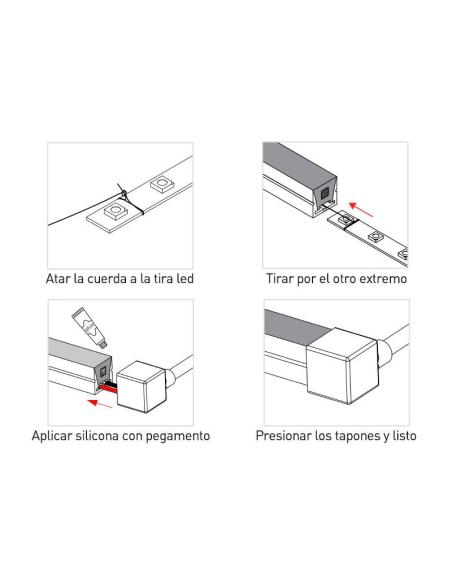 Atar la cuerda a la tira led

Tirar por el otro extremo

Aplicar silicona con pegamento

Presionar los tapones y listo