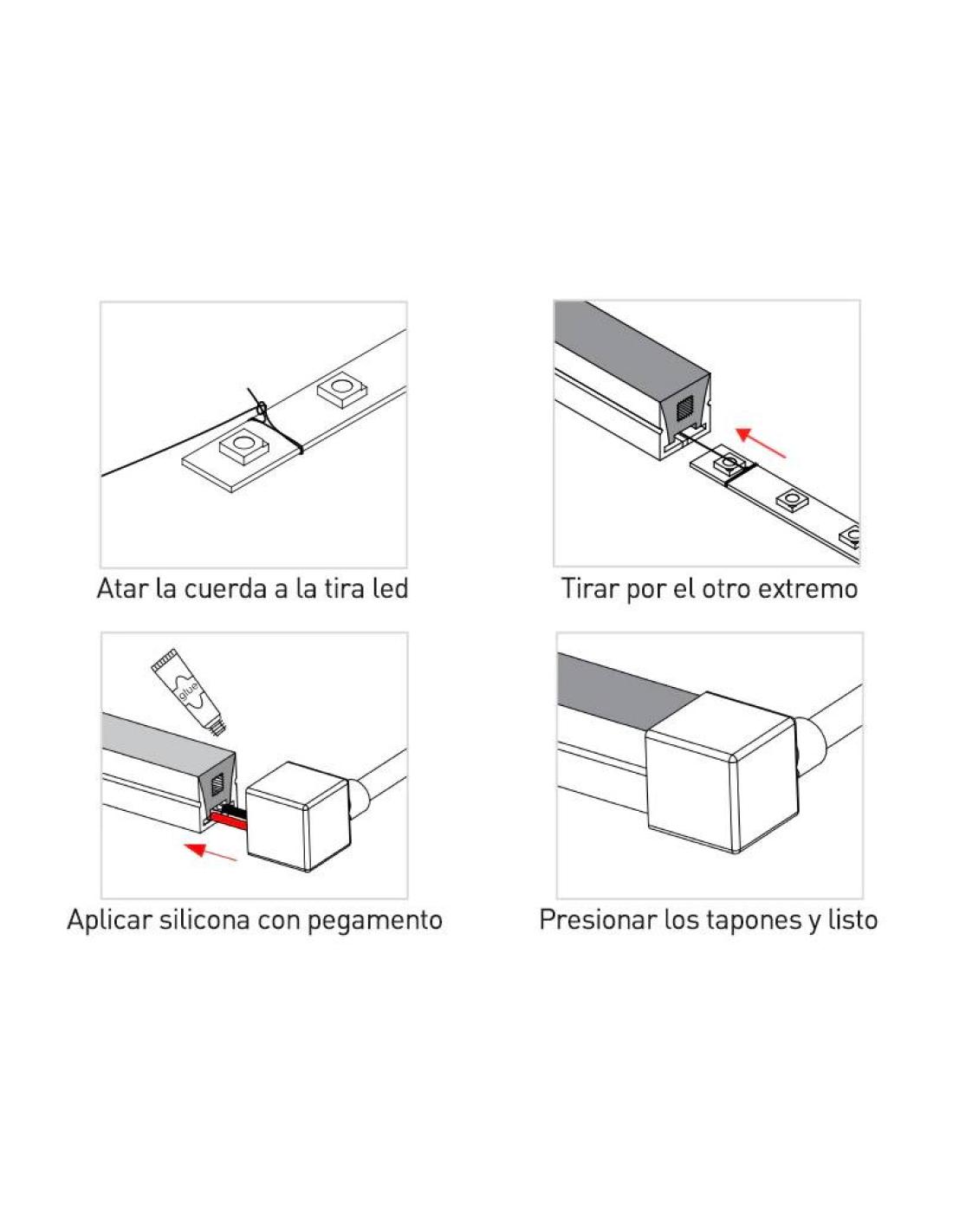 Atar la cuerda a la tira led

Tirar por el otro extremo

glue

Aplicar silicona con pegamento

Presionar los tapones y listo