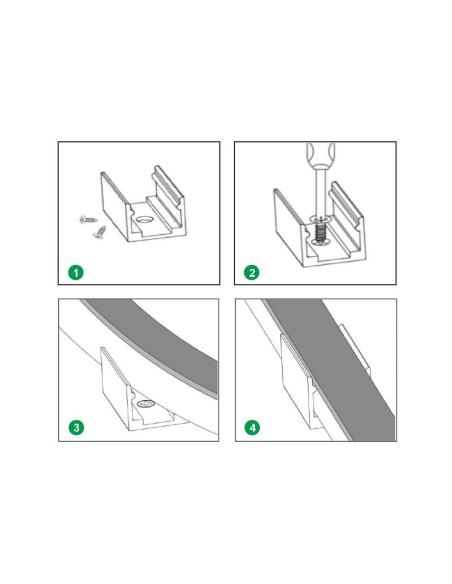 1

2

3

4